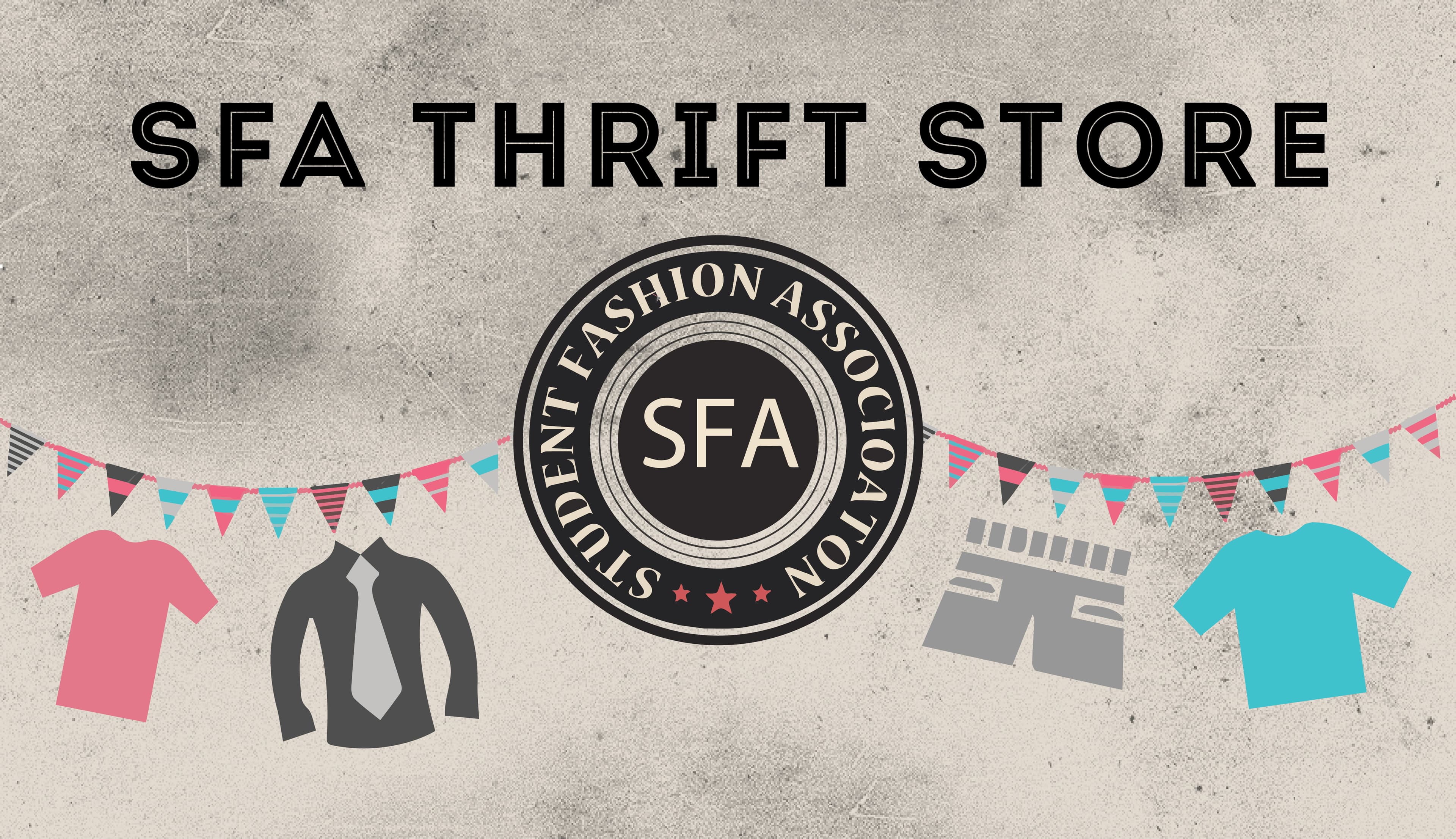 SFA THRIFT STORE

STUDENT FASHION ASSOCIOATON

SFA