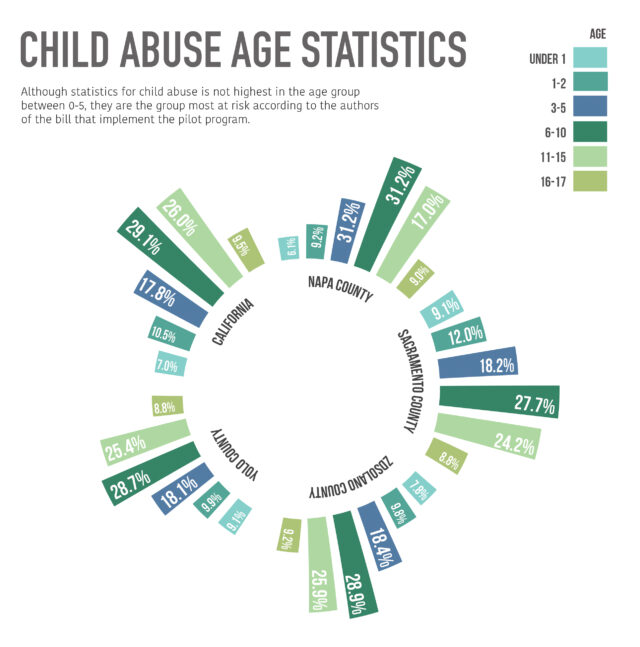 CHILD ABUSE AGE STATISTICS

Although statistics for child abuse is not highest in the age group between 0-5, they are the group most at risk according to the authors of the bill that implement the pilot program.

AGE
UNDER 1
1-2
3-5
6-10
11-15
16-17

CALIFORNIA
7.0%
10.5%
17.8%
29.1%
26.0%
9.5%

NAPA COUNTY
6.1%
9.2%
31.2%
31.2%
17.0%
9.0%

SACRAMENTO COUNTY
9.1%
12.0%
18.2%
27.7%
24.2%
8.8%

ZOSOLANO COUNTY
7.8%
9.8%
18.4%
28.9%
25.9%
9.2%

YOLO COUNTY
9.1%
9.9%
18.1%
28.7%
25.4%
8.8%