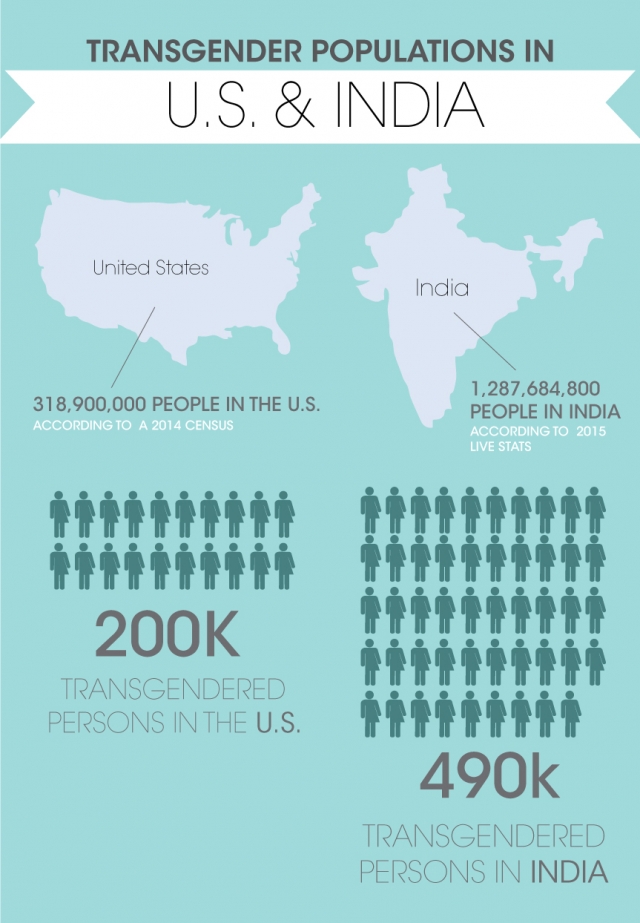 TRANSGENDER POPULATIONS IN

U.S. & INDIA

United States

318,900,000 PEOPLE IN THE U.S.
ACCORDING TO A 2014 CENSUS

India

1,287,684,800 PEOPLE IN INDIA
ACCORDING TO 2015 LIVE STATS

200K

TRANSGENDERED PERSONS IN THE U.S.

490k

TRANSGENDERED PERSONS IN INDIA