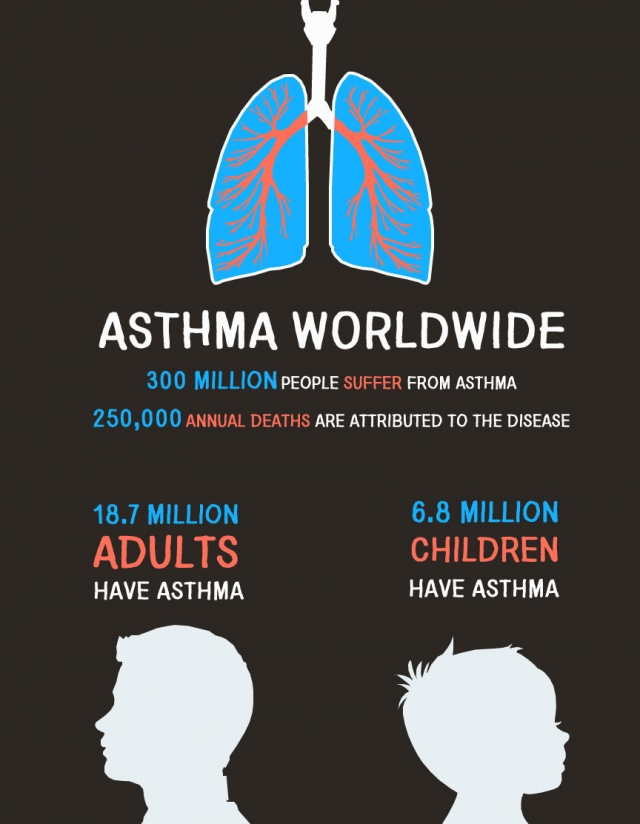 ASTHMA WORLDWIDE

300 MILLION PEOPLE SUFFER FROM ASTHMA

250,000 ANNUAL DEATHS ARE ATTRIBUTED TO THE DISEASE

18.7 MILLION
ADULTS
HAVE ASTHMA

6.8 MILLION
CHILDREN
HAVE ASTHMA