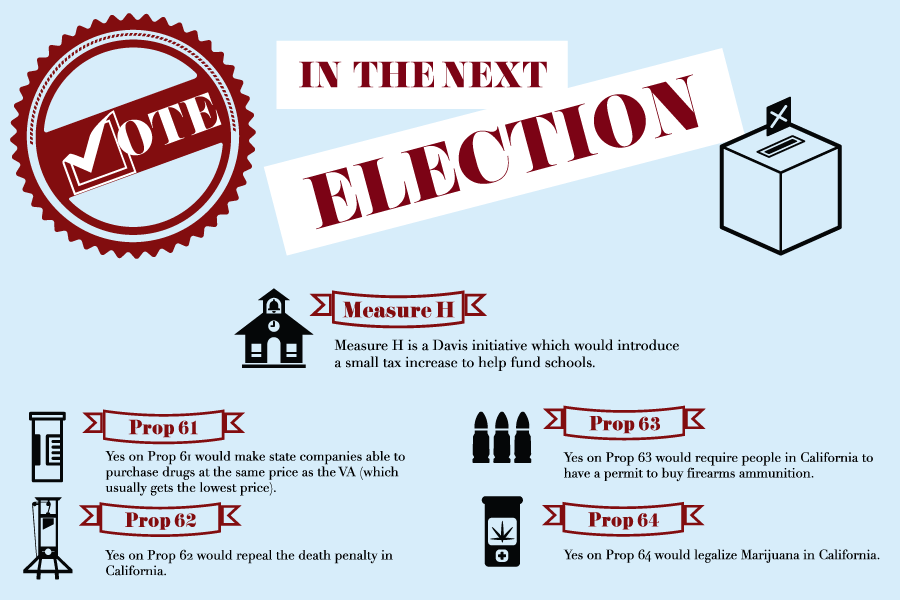 VOTE

IN THE NEXT

ELECTION

Measure H

Measure H is a Davis initiative which would introduce a small tax increase to help fund schools.

Prop 61

Yes on Prop 61 would make state companies able to purchase drugs at the same price as the VA (which usually gets the lowest price).

Prop 62

Yes on Prop 62 would repeal the death penalty in California.

Prop 63

Yes on Prop 63 would require people in California to have a permit to buy firearms ammunition.

Prop 64

Yes on Prop 64 would legalize Marijuana in California.